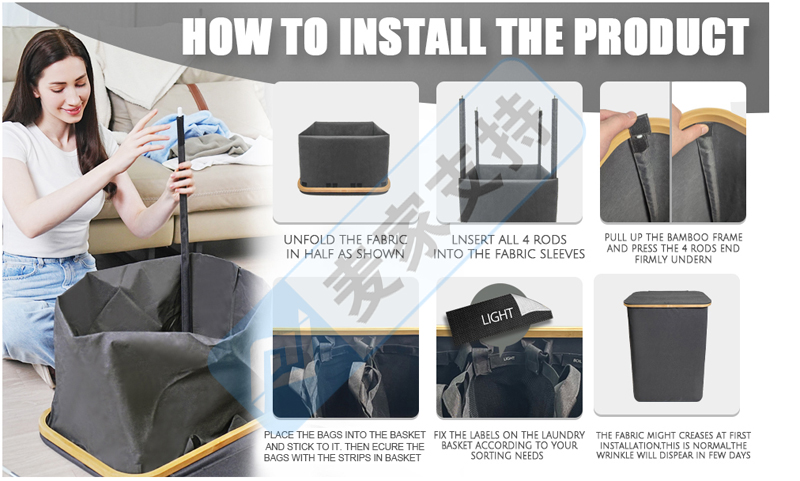 HOW TO INSTALL THE PRODUCT

UNFOLD THE FABRIC IN HALF AS SHOWN

LNSERT ALL 4 RODS INTO THE FABRIC SLEEVES

PULL UP THE BAMBOO FRAME AND PRESS THE 4 RODS END FIRMLY UNDERN

LIGHT

PLACE THE BAGS INTO THE BASKET AND STICK TO IT. THEN ECURE THE BAGS WITH THE STRIPS IN BASKET

FIX THE LABELS ON THE LAUNDRY BASKET ACCORDING TO YOUR SORTING NEEDS

THE FABRIC MIGHT CREASES AT FIRST INSTALLATION,THIS IS NORMAL.THE WRINKLE WILL DISPEAR IN FEW DAYS

麦家支持